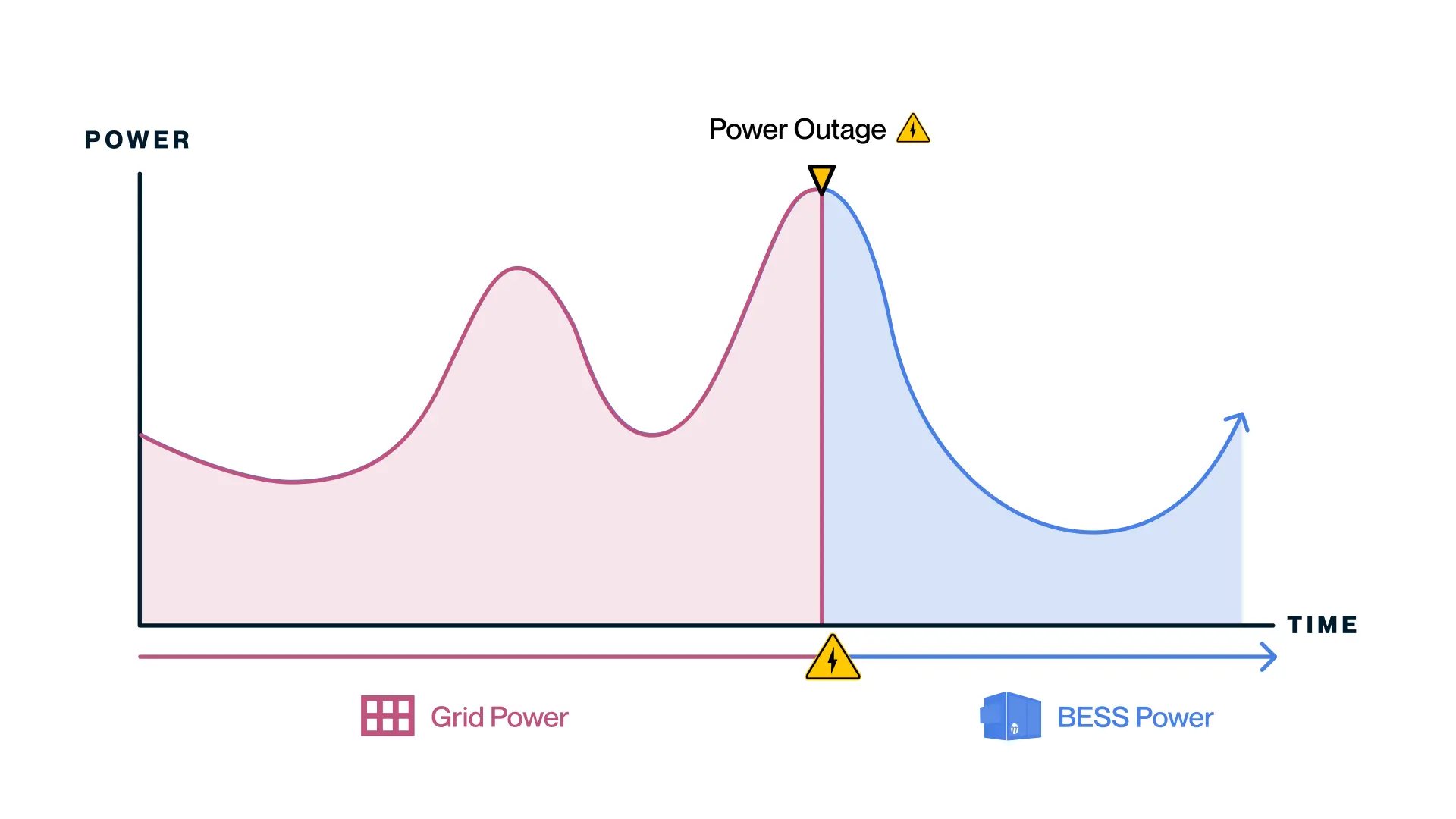 POWER

Power Outage

TIME

Grid Power

BESS Power